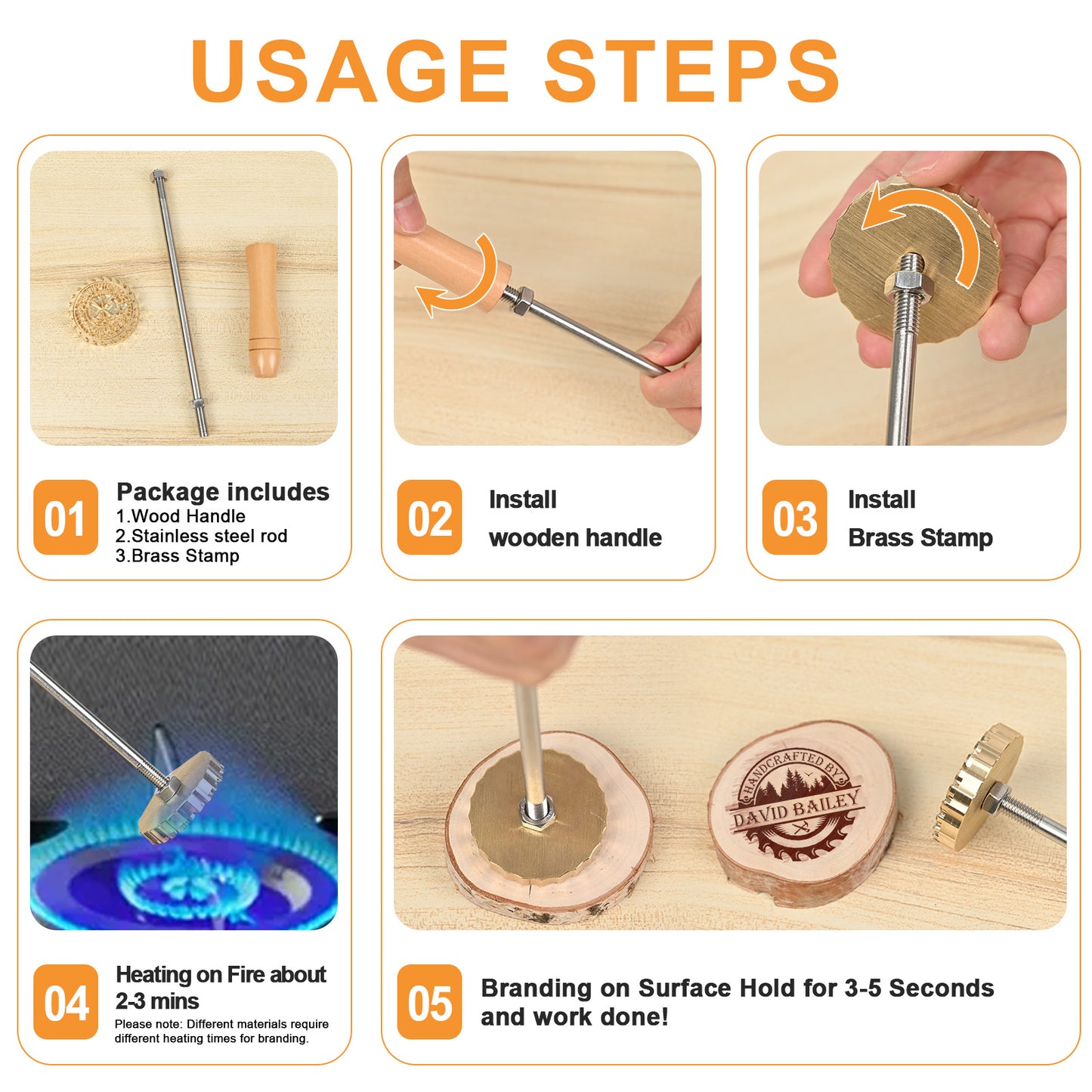 USAGE STEPS

01 Package includes
1.Wood Handle
2.Stainless steel rod
3.Brass Stamp

02 Install wooden handle

03 Install Brass Stamp

04 Heating on Fire about 2-3 mins
Please note: Different materials require different heating times for branding.

HANDCRAFTED BY
DAVID BAILEY

05 Branding on Surface Hold for 3-5 Seconds and work done!